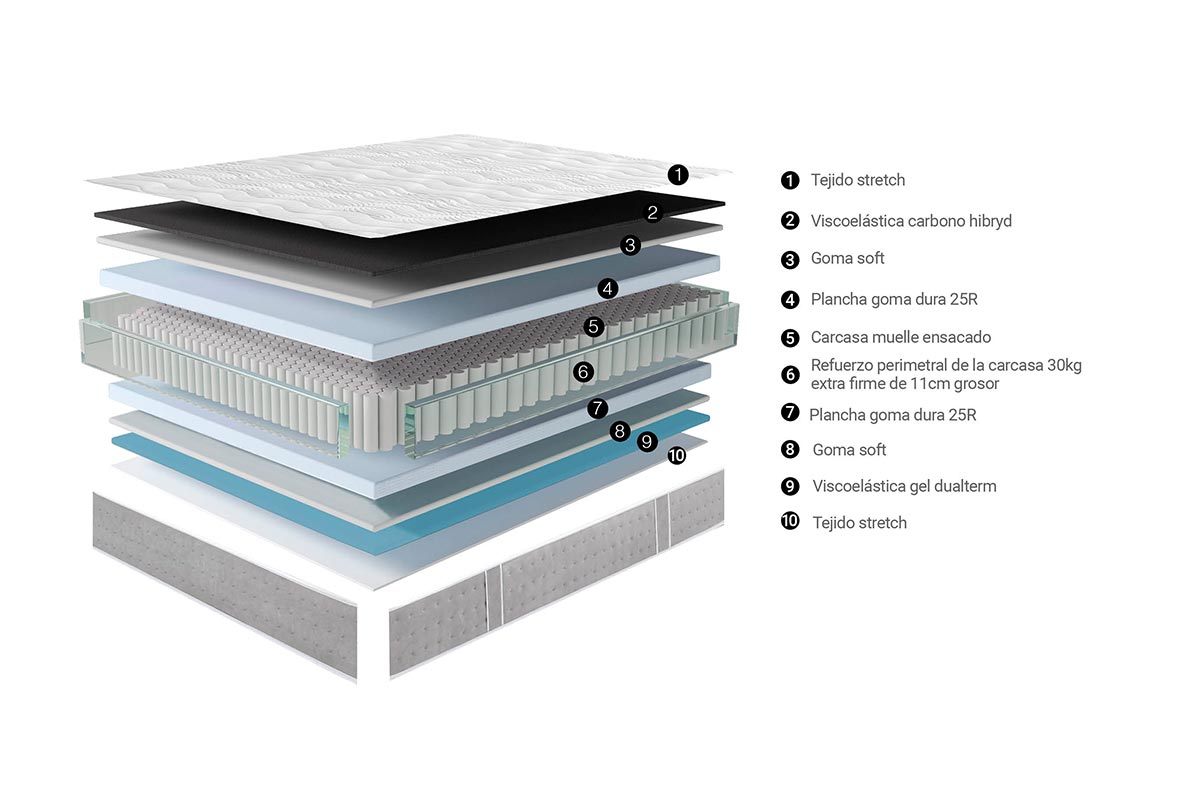 1
2
3
4
5
6
7
8
9
10

1 Tejido stretch
2 Viscoelástica carbono hibryd
3 Goma soft
4 Plancha goma dura 25R
5 Carcasa muelle ensacado
6 Refuerzo perimetral de la carcasa 30kg extra firme de 11cm grosor
7 Plancha goma dura 25R
8 Goma soft
9 Viscoelástica gel dualterm
10 Tejido stretch